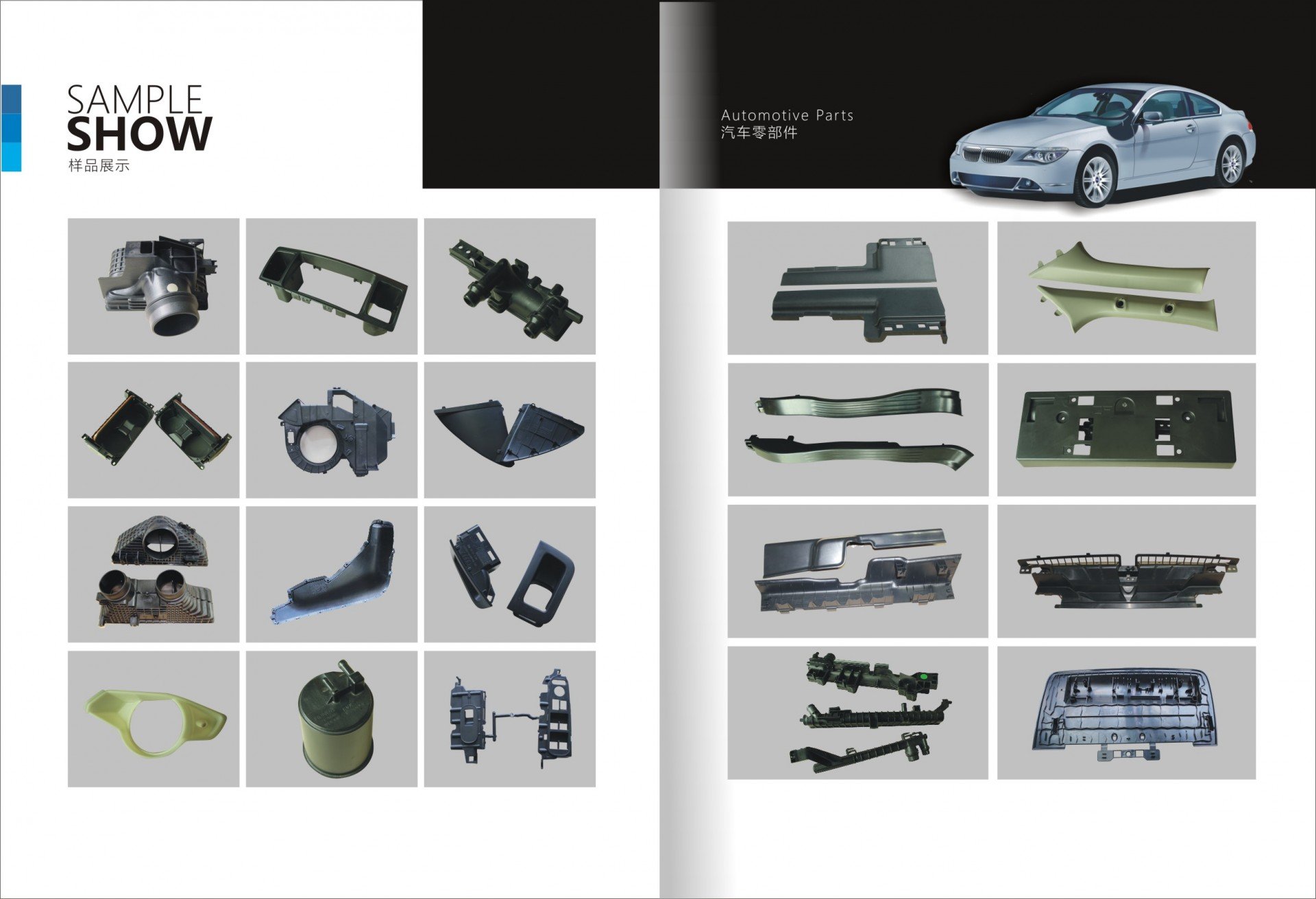 SAMPLE
SHOW
样品展示

Automotive Parts
汽车零部件